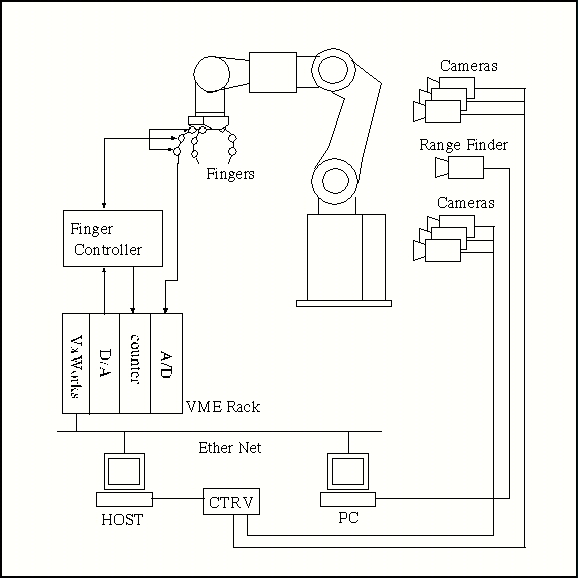 Cameras

Range Finder

Cameras

Fingers

Finger Controller

VxWorks

D/A

counter

A/D

VME Rack

Ether Net

HOST

CTRV

PC